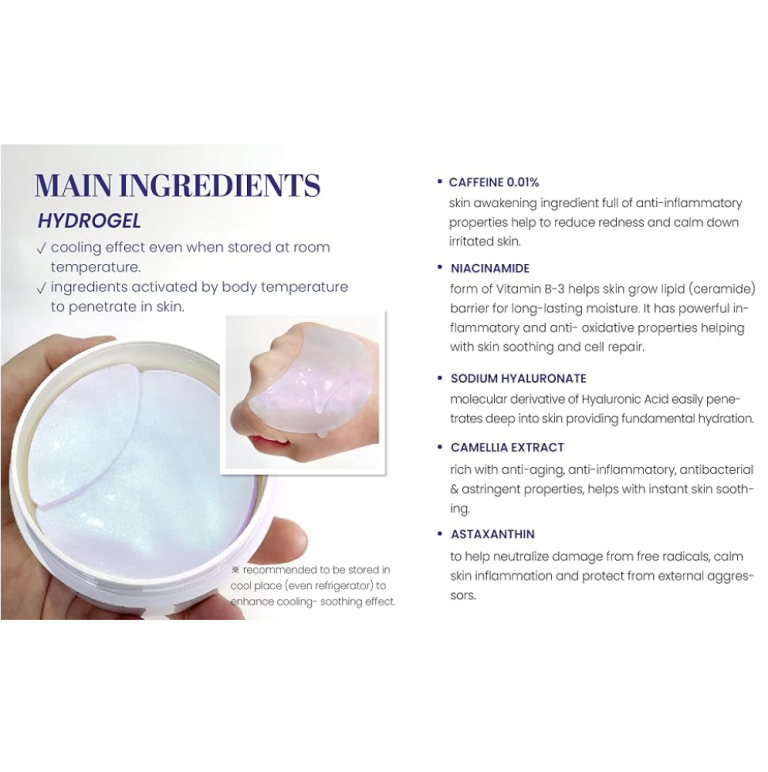 MAIN INGREDIENTS

HYDROGEL

✓ cooling effect even when stored at room temperature.
✓ ingredients activated by body temperature to penetrate in skin.

※ recommended to be stored in cool place (even refrigerator) to enhance cooling- soothing effect.

• CAFFEINE 0.01%
skin awakening ingredient full of anti-inflammatory properties help to reduce redness and calm down irritated skin.

• NIACINAMIDE
form of Vitamin B-3 helps skin grow lipid (ceramide) barrier for long-lasting moisture. It has powerful inflammatory and anti- oxidative properties helping with skin soothing and cell repair.

• SODIUM HYALURONATE
molecular derivative of Hyaluronic Acid easily penetrates deep into skin providing fundamental hydration.

• CAMELLIA EXTRACT
rich with anti-aging, anti-inflammatory, antibacterial & astringent properties, helps with instant skin soothing.

• ASTAXANTHIN
to help neutralize damage from free radicals, calm skin inflammation and protect from external aggressors.